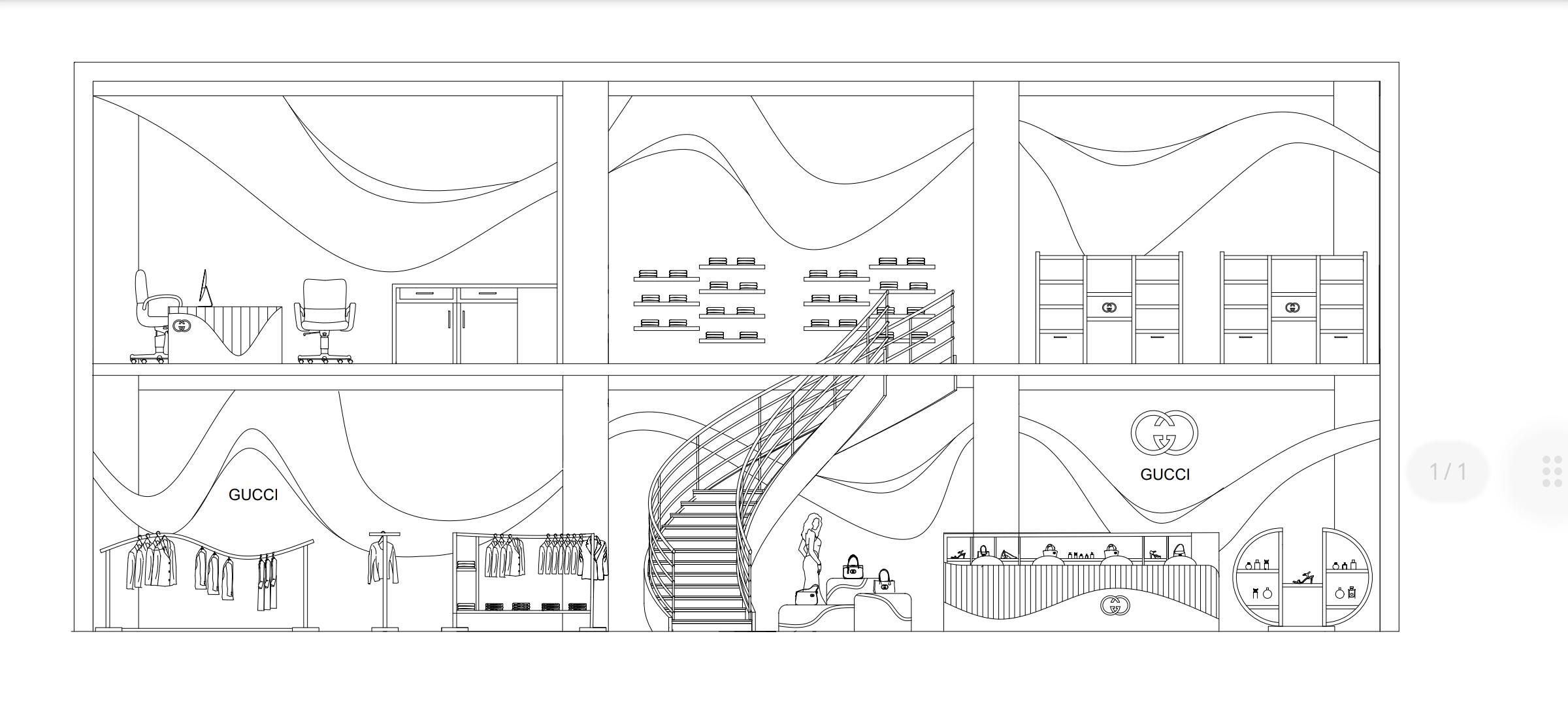 GUCCI

GUCCI

1 / 1